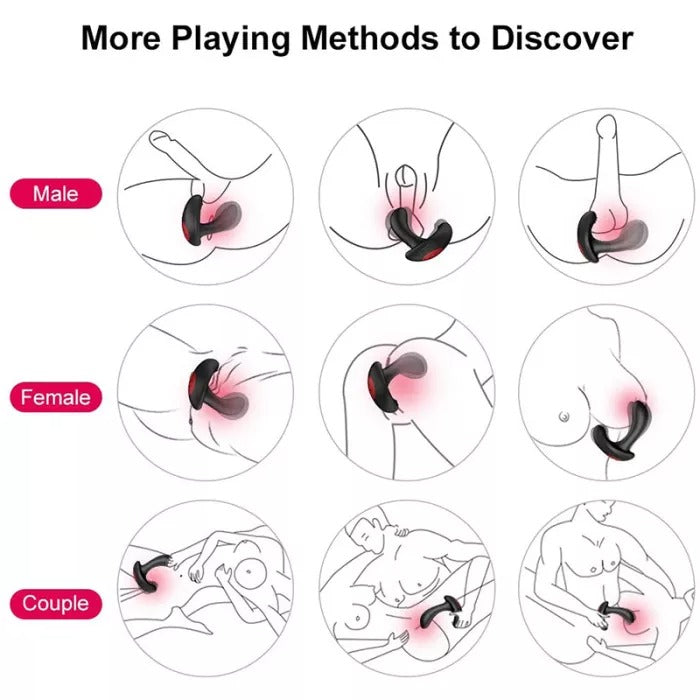 More Playing Methods to Discover

Male

Female

Couple