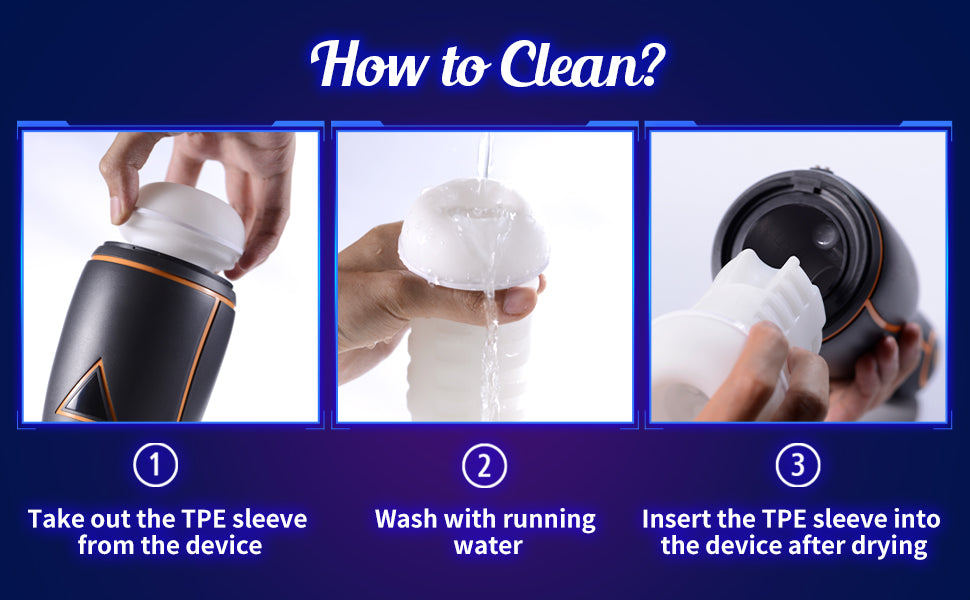 How to Clean?

①
Take out the TPE sleeve from the device

②
Wash with running water

③
Insert the TPE sleeve into the device after drying