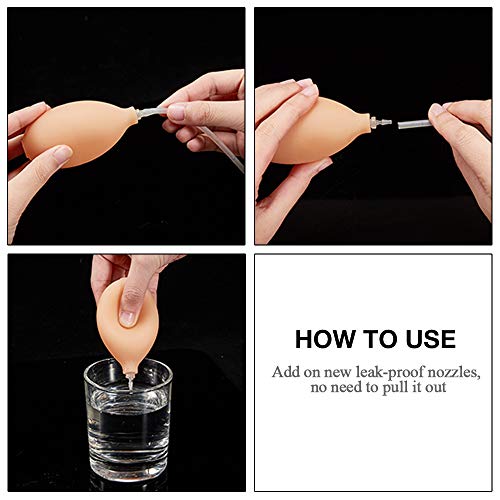 HOW TO USE

Add on new leak-proof nozzles, no need to pull it out