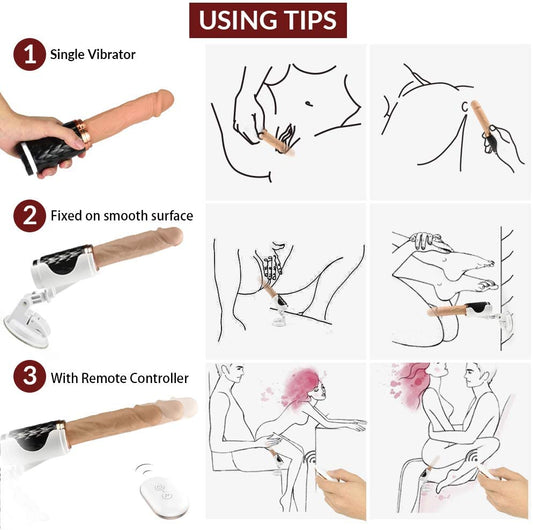 USING TIPS

1 Single Vibrator

2 Fixed on smooth surface

3 With Remote Controller