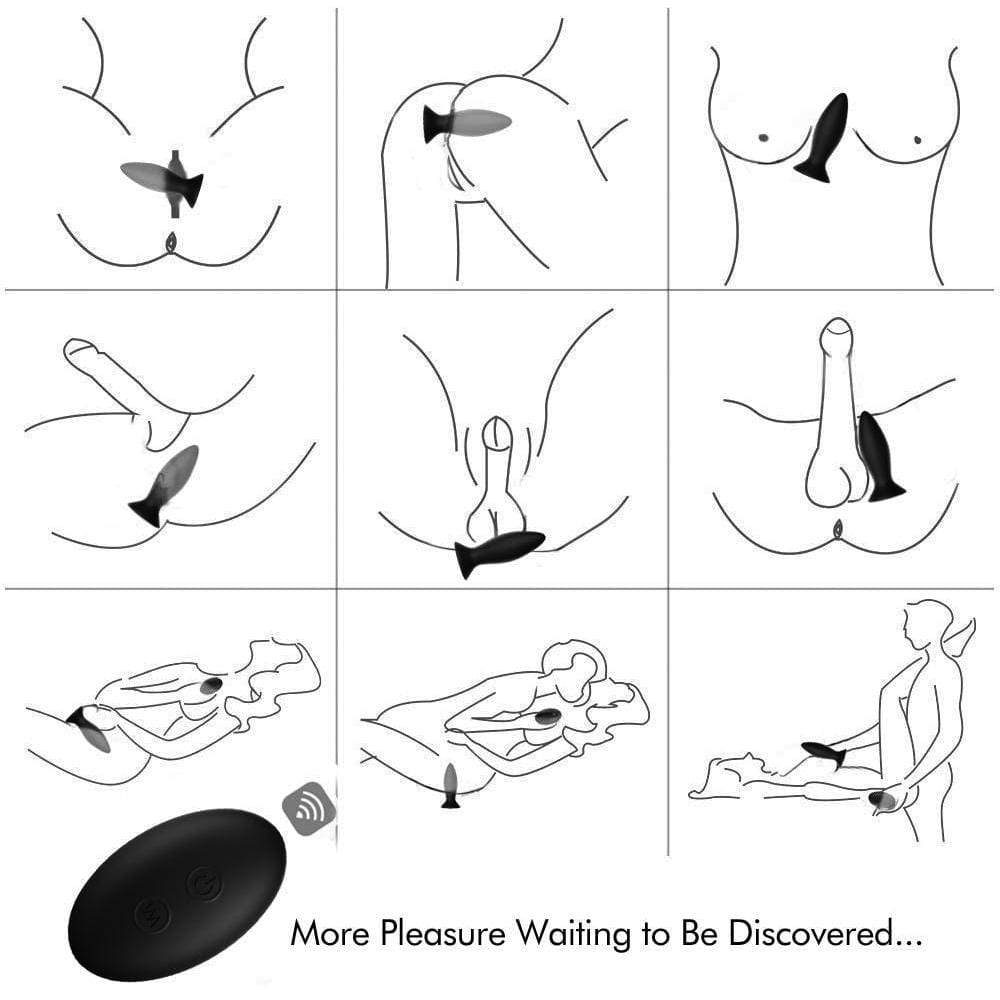 More Pleasure Waiting to Be Discovered...