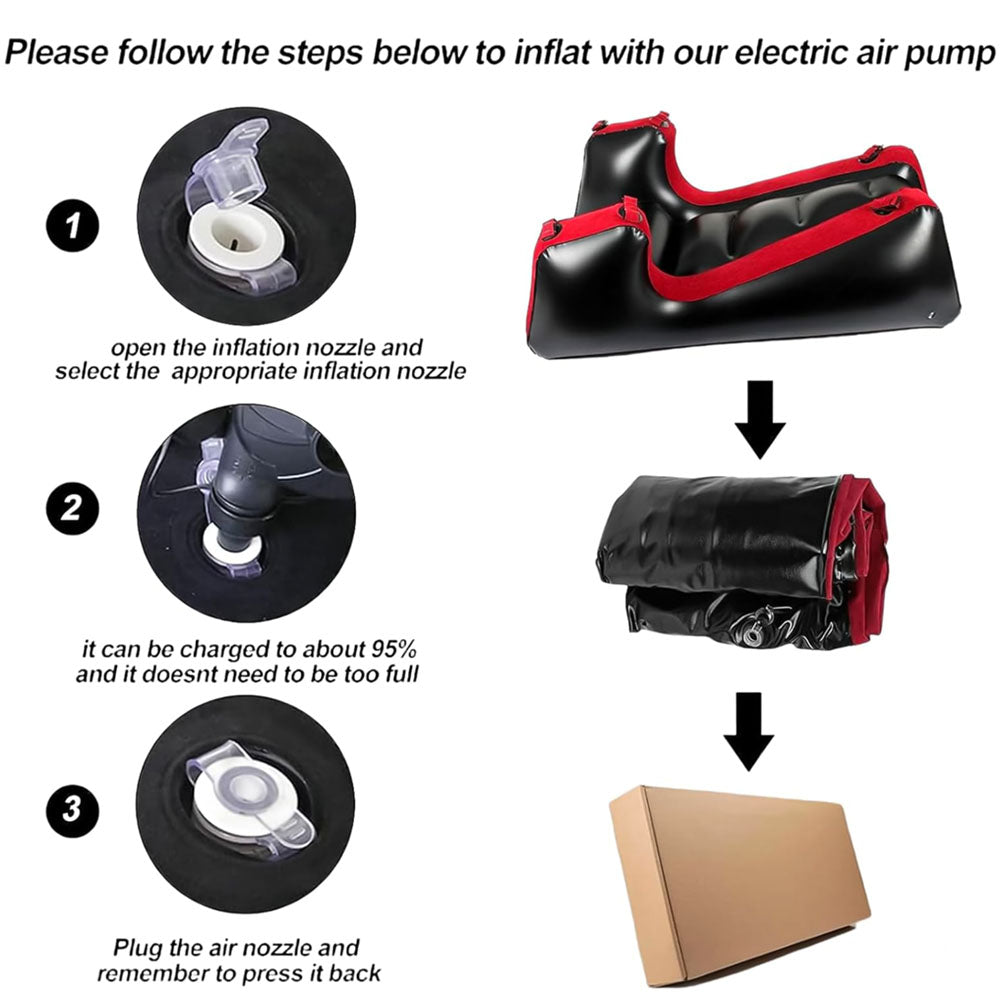 Please follow the steps below to inflat with our electric air pump

1

open the inflation nozzle and select the appropriate inflation nozzle

2

it can be charged to about 95% and it doesnt need to be too full

3

Plug the air nozzle and remember to press it back