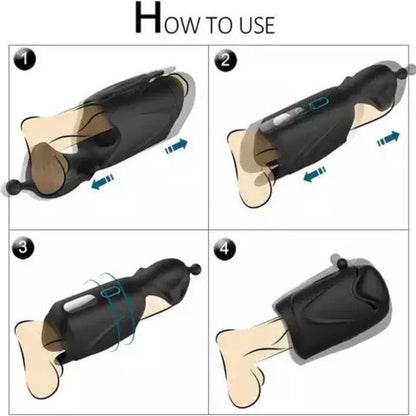 HOW TO USE

1

2

3

4