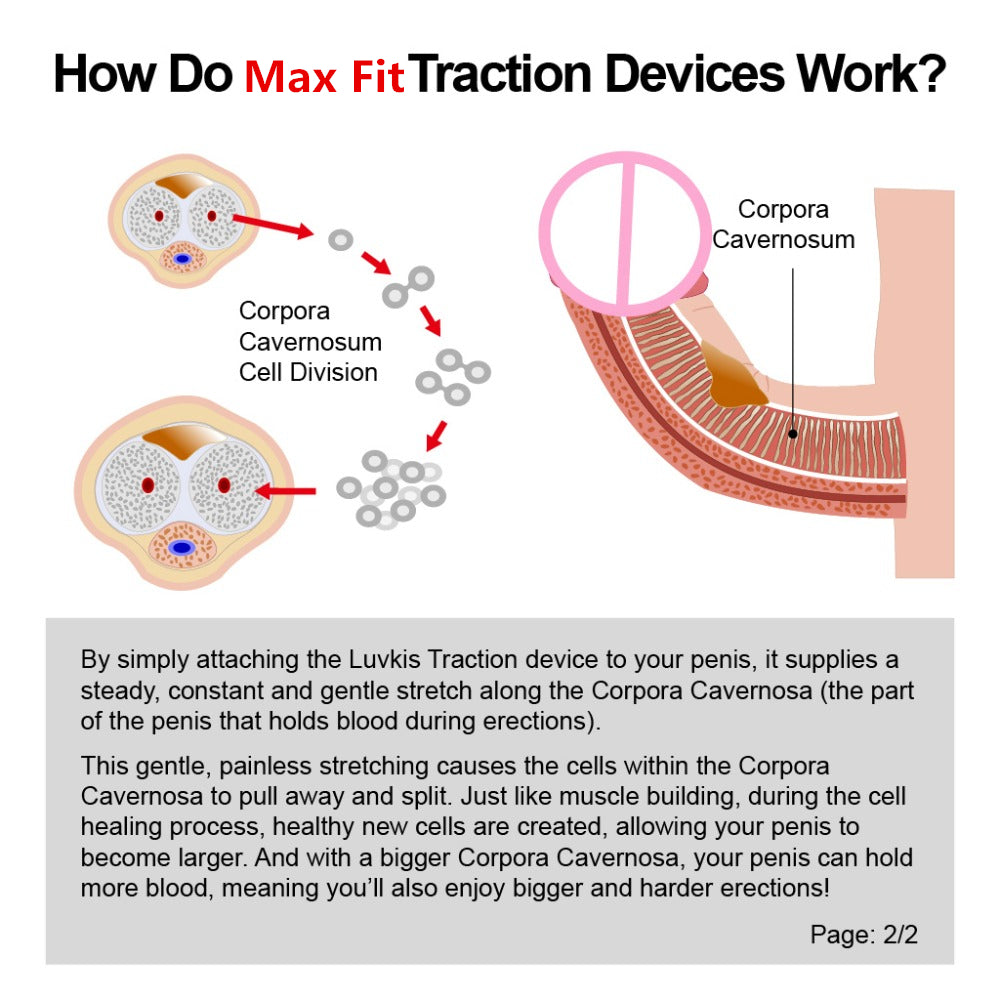 How Do Max Fit Traction Devices Work?

Corpora Cavernosum Cell Division

Corpora Cavernosum

By simply attaching the Luvkis Traction device to your penis, it supplies a steady, constant and gentle stretch along the Corpora Cavernosa (the part of the penis that holds blood during erections).

This gentle, painless stretching causes the cells within the Corpora Cavernosa to pull away and split. Just like muscle building, during the cell healing process, healthy new cells are created, allowing your penis to become larger. And with a bigger Corpora Cavernosa, your penis can hold more blood, meaning you'll also enjoy bigger and harder erections!

Page: 2/2