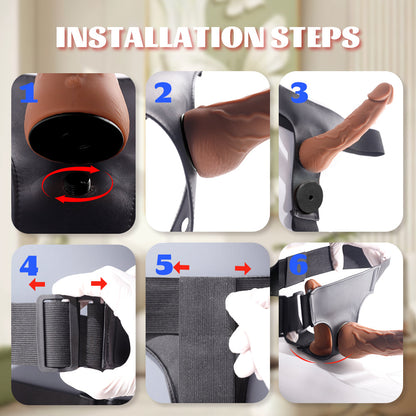 INSTALLATION STEPS

1

2

3

4

5

6