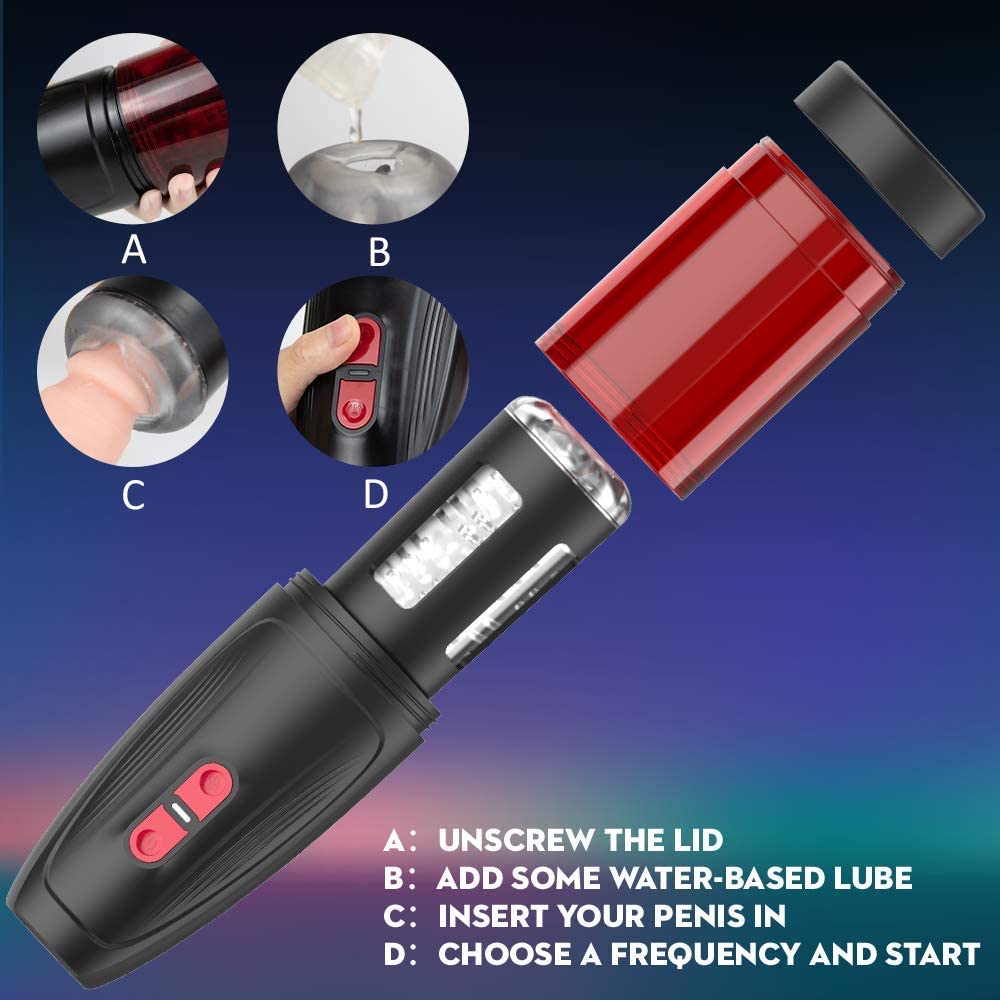 A

B

C

D

A: UNSCREW THE LID
B: ADD SOME WATER-BASED LUBE
C: INSERT YOUR PENIS IN
D: CHOOSE A FREQUENCY AND START