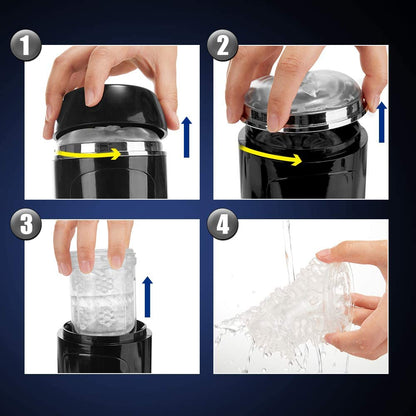 1

2

3

4